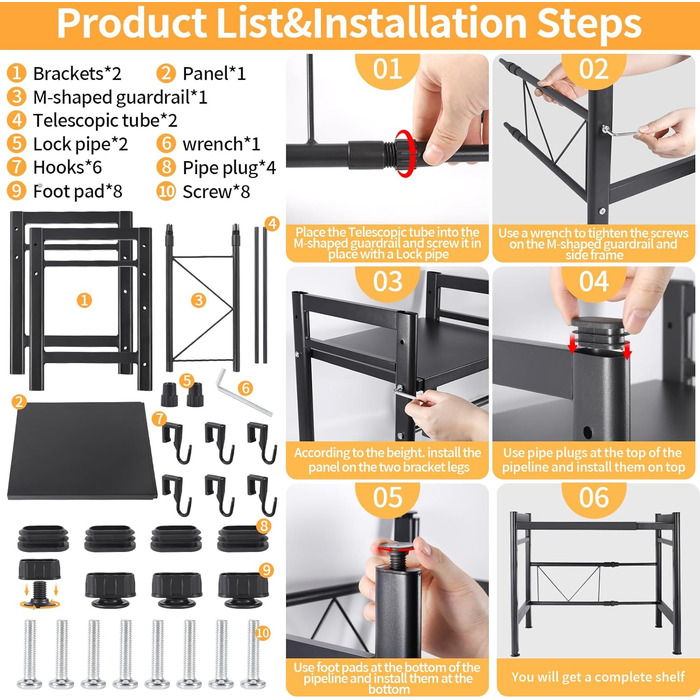 Product List&Installation Steps

1 Brackets*2
2 Panel*1
3 M-shaped guardrail*1
4 Telescopic tube*2
5 Lock pipe*2
6 wrench*1
7 Hooks*6
8 Pipe plug*4
9 Foot pad*8
10 Screw*8

1 3 4 5 6 2 7 8 9 10

01
Place the Telescopic tube into the M-shaped guardrail and screw it in place with a Lock pipe

02
Use a wrench to tighten the screws on the M-shaped guardrail and side frame

03
According to the beight. install the panel on the two bracket legs

04
Use pipe plugs at the top of the pipeline and install them on top

05
Use foot pads at the bottom of the pipeline and install them at the bottom

06
You will get a complete shelf