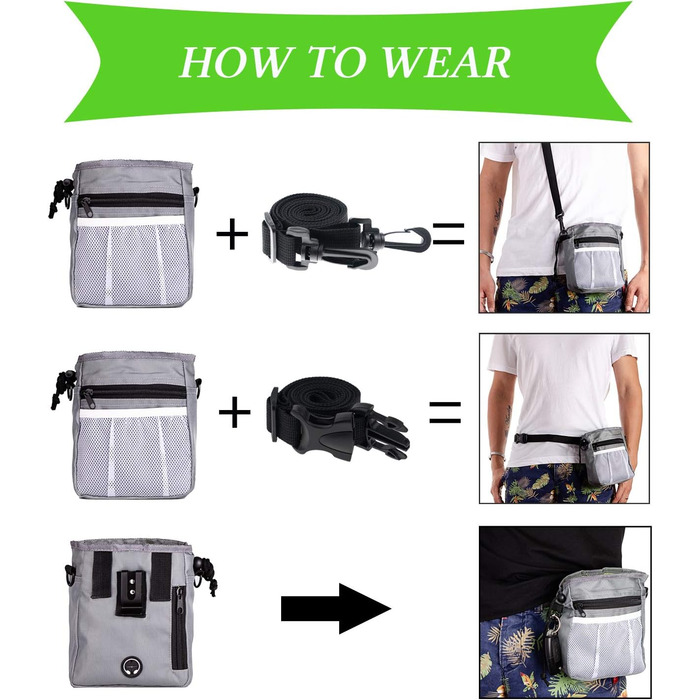 HOW TO WEAR

+ =

+ =