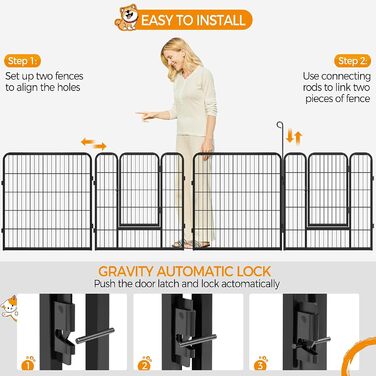 EASY TO INSTALL

Step 1:
Set up two fences to align the holes

Step 2:
Use connecting rods to link two pieces of fence

GRAVITY AUTOMATIC LOCK
Push the door latch and lock actomatically

1

2

3