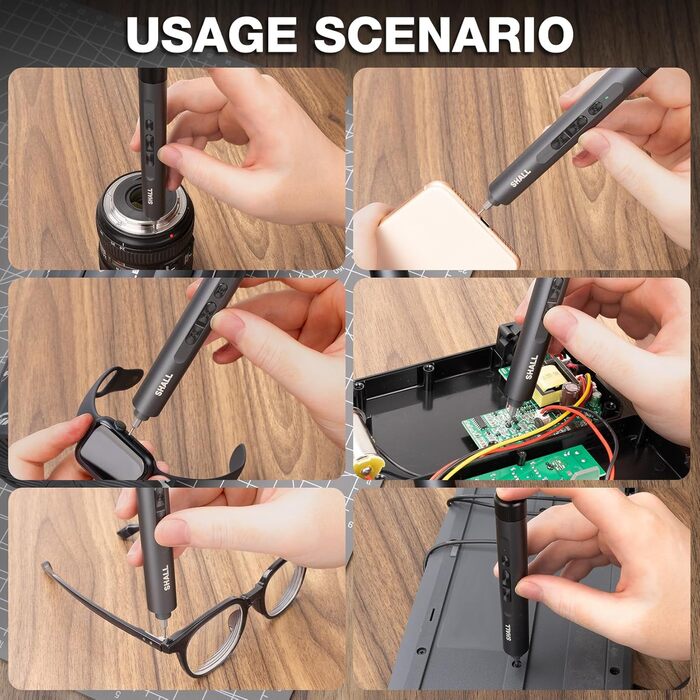 USAGE SCENARIO

SHALL

SHALL

SHALL

SHALL

SHALL