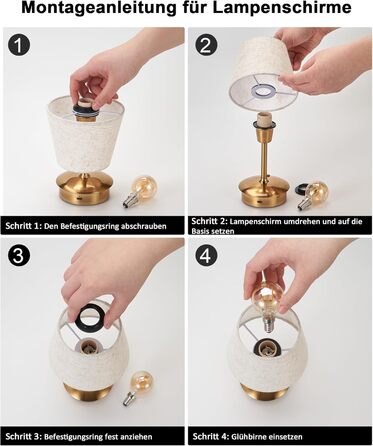 Montageanleitung für Lampenschirme

1

Schritt 1: Den Befestigungsring abschrauben

2

Schritt 2: Lampenschirm umdrehen und auf die Basis setzen

3

Schritt 3: Befestigungsring fest anziehen

4

Schritt 4: Glühbirne einsetzen