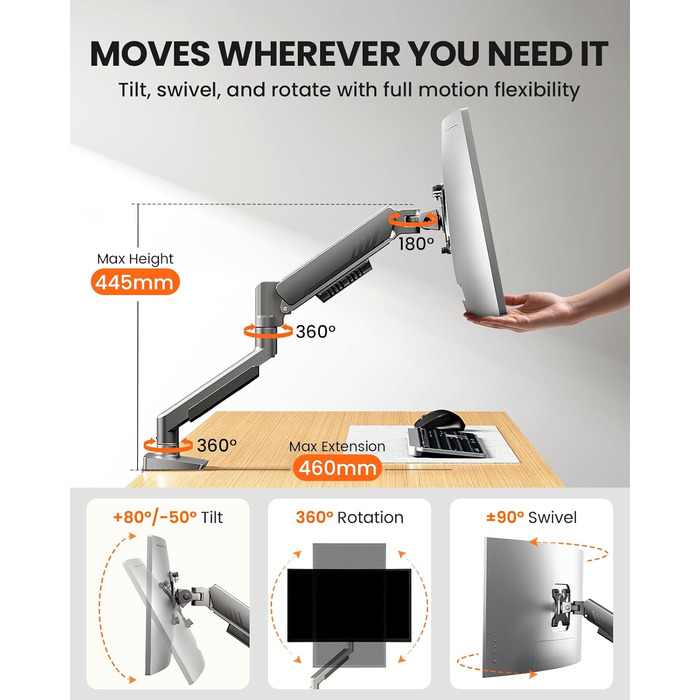 MOVES WHEREVER YOU NEED IT

Tilt, swivel, and rotate with full motion flexibility

Max Height

445mm

180°

360°

360°

Max Extension

460mm

+80°/-50° Tilt

360° Rotation

±90° Swivel