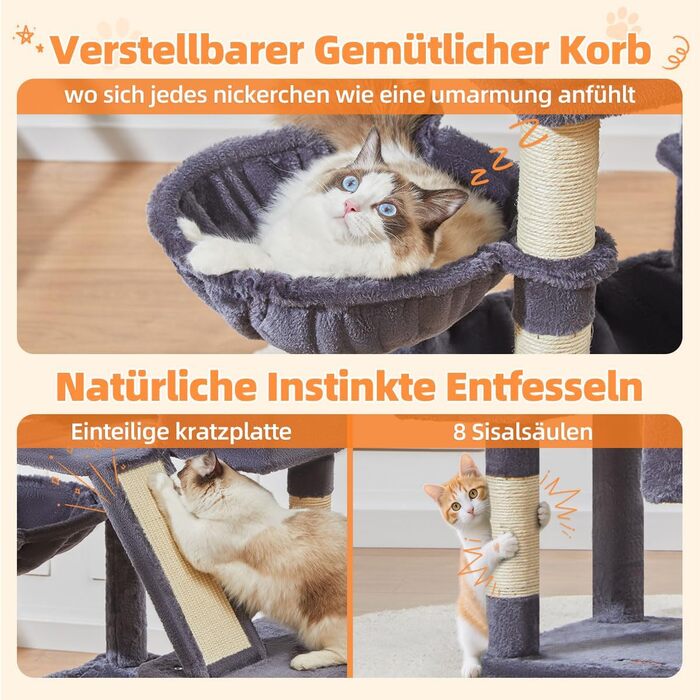 Verstellbarer Gemütlicher Korb

wo sich jedes nickerchen wie eine umarmung anfühlt

Natürliche Instinkte Entfesseln

Einteilige kratzplatte

8 Sisalsäulen