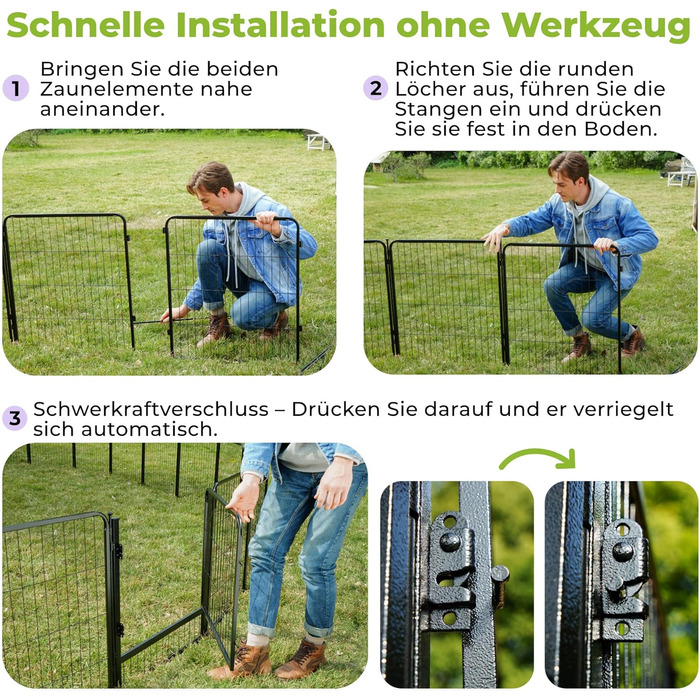 Schnelle Installation ohne Werkzeug

1 Bringen Sie die beiden Zaunelemente nahe aneinander.

2 Richten Sie die runden Löcher aus, führen Sie die Stangen ein und drücken Sie sie fest in den Boden.

3 Schwerkraftverschluss – Drücken Sie darauf und er verriegelt sich automatisch.