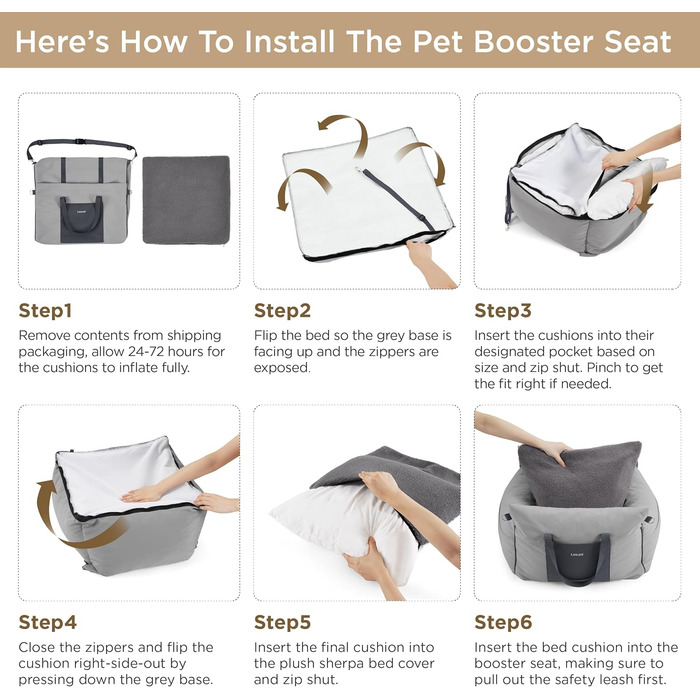 Here's How To Install The Pet Booster Seat

Lesure

Step1
Remove contents from shipping packaging, allow 24-72 hours for the cushions to inflate fully.

Step2
Flip the bed so the grey base is facing up and the zippers are exposed.

Step3
Insert the cushions into their designated pocket based on size and zip shut. Pinch to get the fit right if needed.

Step4
Close the zippers and flip the cushion right-side-out by pressing down the grey base.

Step5
Insert the final cushion into the plush sherpa bed cover and zip shut.

Lesure

Step6
Insert the bed cushion into the booster seat, making sure to pull out the safety leash first.