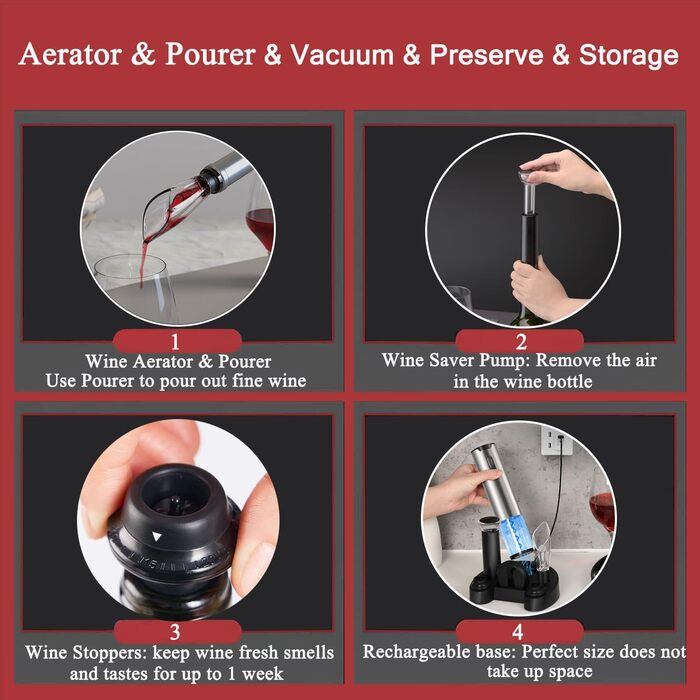 Aerator & Pourer & Vacuum & Preserve & Storage

1
Wine Aerator & Pourer
Use Pourer to pour out fine wine

2
Wine Saver Pump: Remove the air in the wine bottle

3
Wine Stoppers: keep wine fresh smells and tastes for up to 1 week

4
Rechargeable base: Perfect size does not take up space