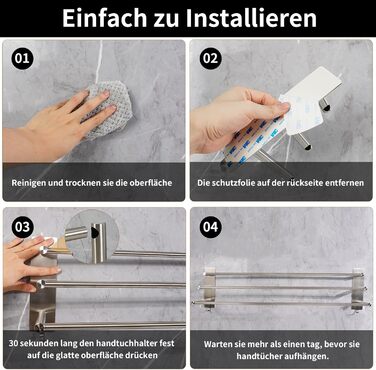 Einfach zu Installieren

01

Reinigen und trocknen sie die oberfläche

02

Die schutzfolie auf der rückseite entfernen

03

30 sekunden lang den handtuchhalter fest auf die glatte oberfläche drücken

04

Warten sie mehr als einen tag, bevor sie handtücher aufhängen.