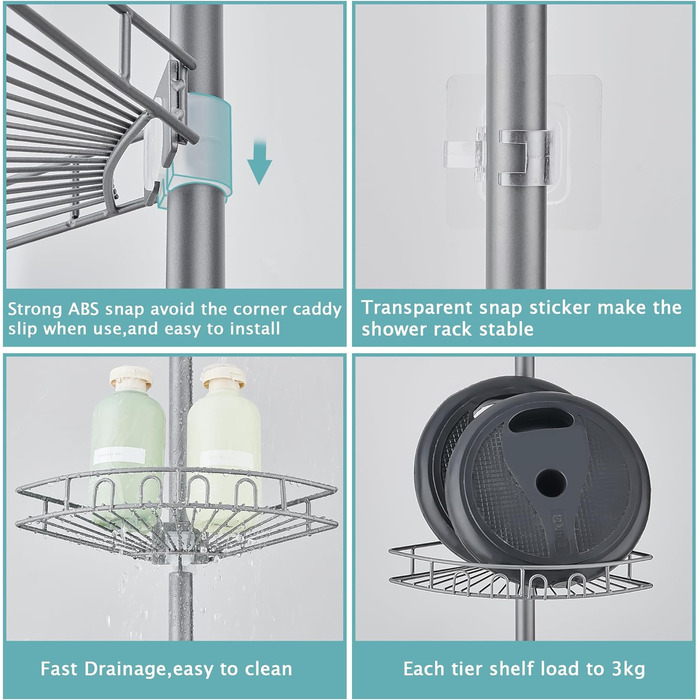 Strong ABS snap avoid the corner caddy slip when use,and easy to install

Transparent snap sticker make the shower rack stable

Fast Drainage,easy to clean

Each tier shelf load to 3kg