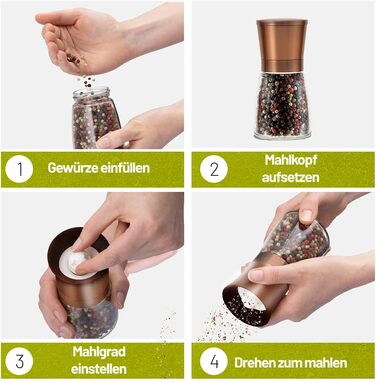 1 Gewürze einfüllen

2 Mahlkopf aufsetzen

3 Mahlgrad einstellen

4 Drehen zum mahlen