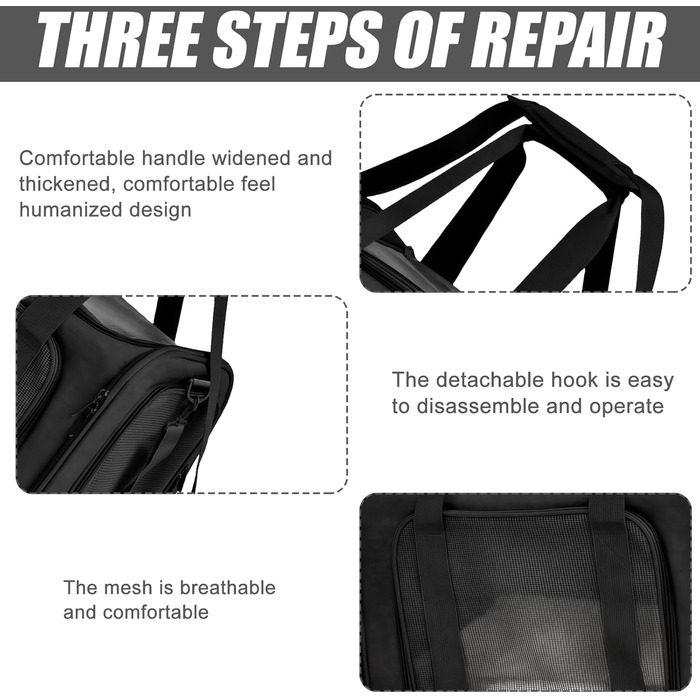 THREE STEPS OF REPAIR

Comfortable handle widened and thickened, comfortable feel humanized design

The detachable hook is easy to disassemble and operate

The mesh is breathable and comfortable