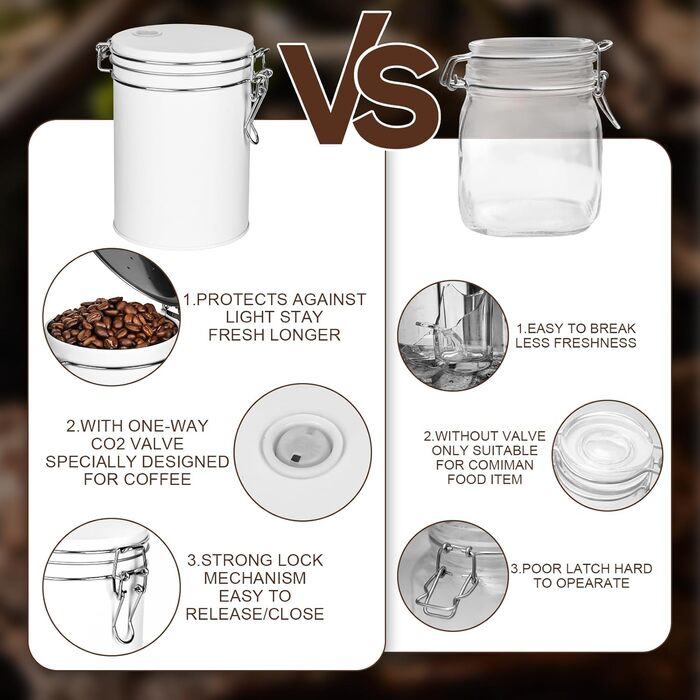 VS

1.PROTECTS AGAINST LIGHT STAY FRESH LONGER

2.WITH ONE-WAY CO2 VALVE SPECIALLY DESIGNED FOR COFFEE

3.STRONG LOCK MECHANISM EASY TO RELEASE/CLOSE

1.EASY TO BREAK LESS FRESHNESS

2.WITHOUT VALVE ONLY SUITABLE FOR COMIMAN FOOD ITEM

3.POOR LATCH HARD TO OPEARATE