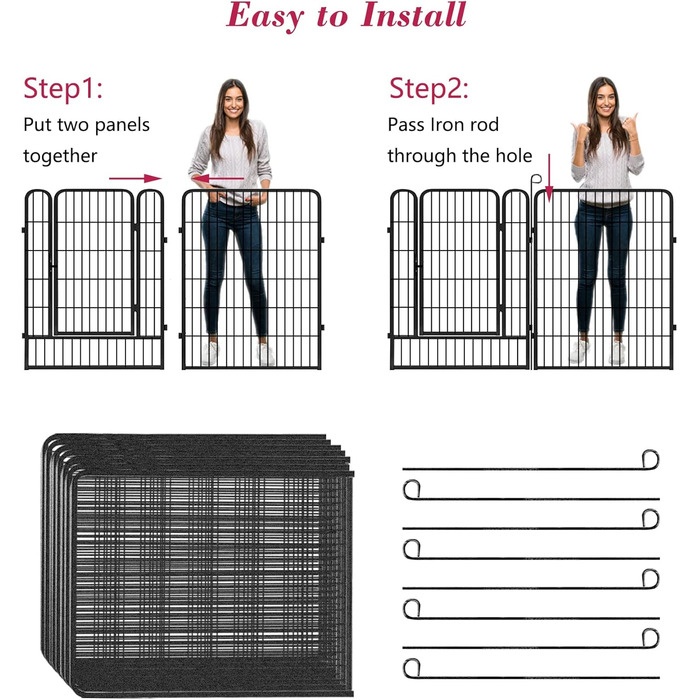 Easy to Install

Step1:
Put two panels together

Step2:
Pass Iron rod through the hole