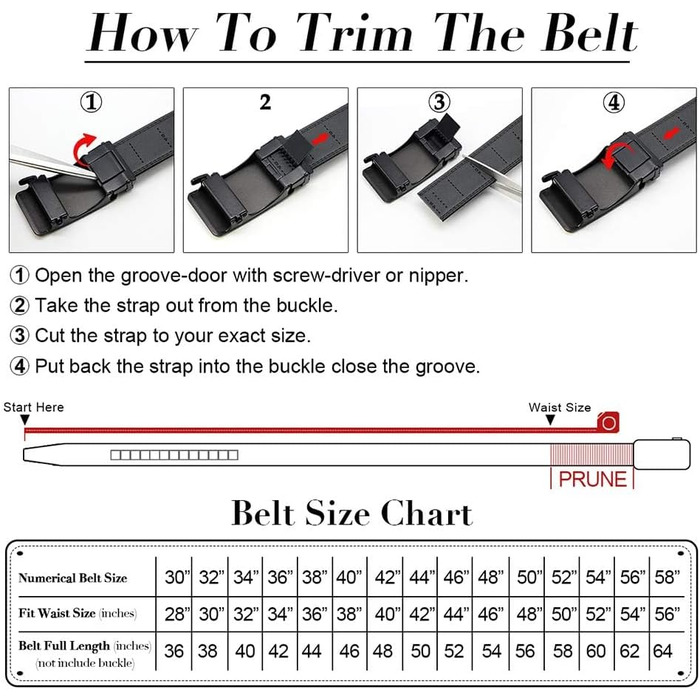 How To Trim The Belt

①

2

③

④

① Open the groove-door with screw-driver or nipper.

② Take the strap out from the buckle.

③ Cut the strap to your exact size.

④ Put back the strap into the buckle close the groove.

Start Here

Waist Size

PRUNE

Belt Size Chart

| Numerical Belt Size | 30" | 32" | 34" | 36" | 38" | 40" | 42" | 44" | 46" | 48" | 50" | 52" | 54" | 56" | 58" |
|---|---|---|---|---|---|---|---|---|---|---|---|---|---|---|---|
| Fit Waist Size (inches) | 28" | 30" | 32" | 34" | 36" | 38" | 40" | 42" | 44" | 46" | 48" | 50" | 52" | 54" | 56" |
| Belt Full Length (inches) (not include buckle) | 36 | 38 | 40 | 42 | 44 | 46 | 48 | 50 | 52 | 54 | 56 | 58 | 60 | 62 | 64 |