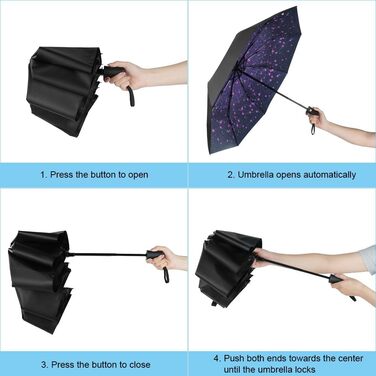 1. Press the button to open

2. Umbrella opens automatically

3. Press the button to close

4. Push both ends towards the center until the umbrella locks