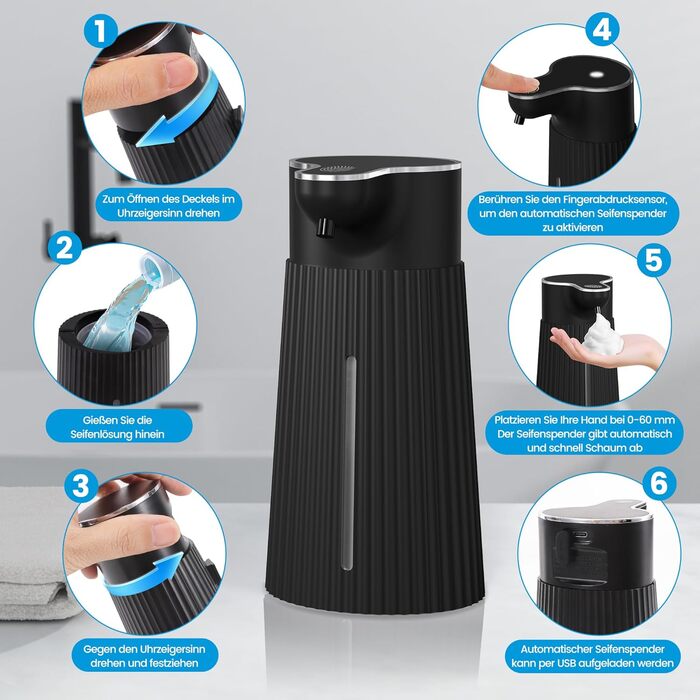 1

Zum Öffnen des Deckels im Uhrzeigersinn drehen

2

Gießen Sie die Seifenlösung hinein

3

Gegen den Uhrzeigersinn drehen und festziehen

4

Berühren Sie den Fingerabdrucksensor, um den automatischen Seifenspender zu aktivieren

5

Platzieren Sie Ihre Hand bei 0-60 mm Der Seifenspender gibt automatisch und schnell Schaum ab

6

Automatischer Seifenspender kann per USB aufgeladen werden