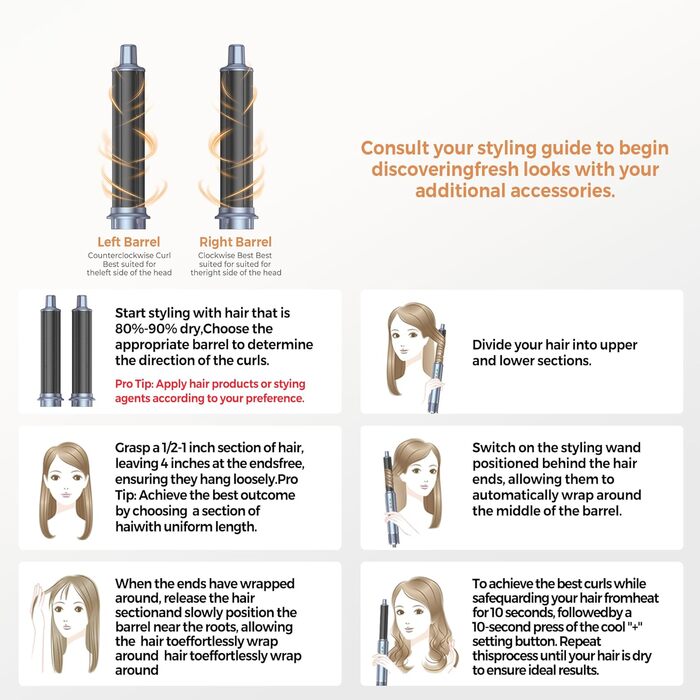 Left Barrel
Counterclockwise Curl Best suited for theleft side of the head

Right Barrel
Clockwise Best Best suited for suited for theright side of the head

Consult your styling guide to begin discoveringfresh looks with your additional accessories.

Start styling with hair that is 80%-90% dry,Choose the appropriate barrel to determine the direction of the curls.

Pro Tip: Apply hair products or stying agents according to your preference.

Divide your hair into upper and lower sections.

Grasp a 1/2-1 inch section of hair, leaving 4 inches at the endsfree, ensuring they hang loosely.Pro Tip: Achieve the best outcome by choosing a section of haiwith uniform length.

Switch on the styling wand positioned behind the hair ends, allowing them to automatically wrap around the middle of the barrel.

When the ends have wrapped around, release the hair sectionand slowly position the barrel near the roots, allowing the hair toeffortlessly wrap around hair toeffortlessly wrap around

To achieve the best curls while safequarding your hair fromheat for 10 seconds, followedby a 10-second press of the cool "+" setting button. Repeat thisprocess until your hair is dry to ensure ideal results.