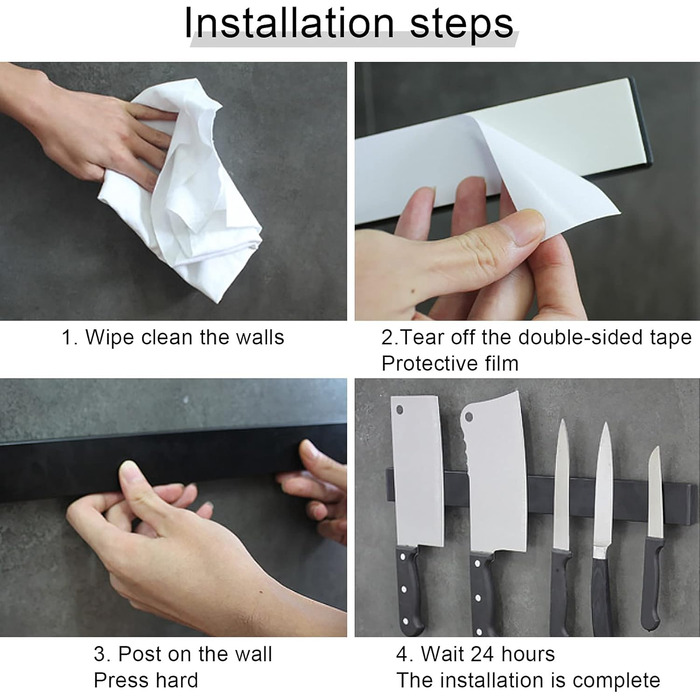 Installation steps

1. Wipe clean the walls

2.Tear off the double-sided tape
Protective film

3. Post on the wall
Press hard

4. Wait 24 hours
The installation is complete