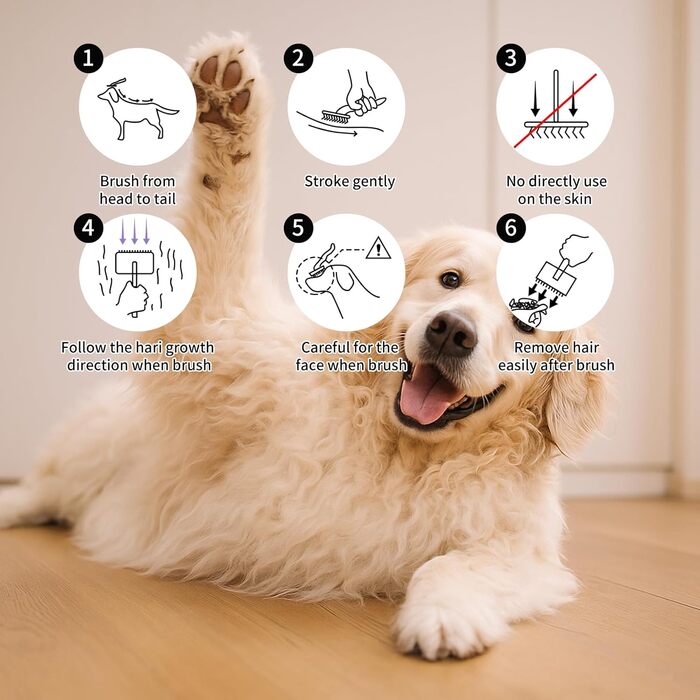 1
Brush from head to tail

2
Stroke gently

3
No directly use on the skin

4
Follow the hari growth direction when brush

5
Careful for the face when brush

6
Remove hair easily after brush