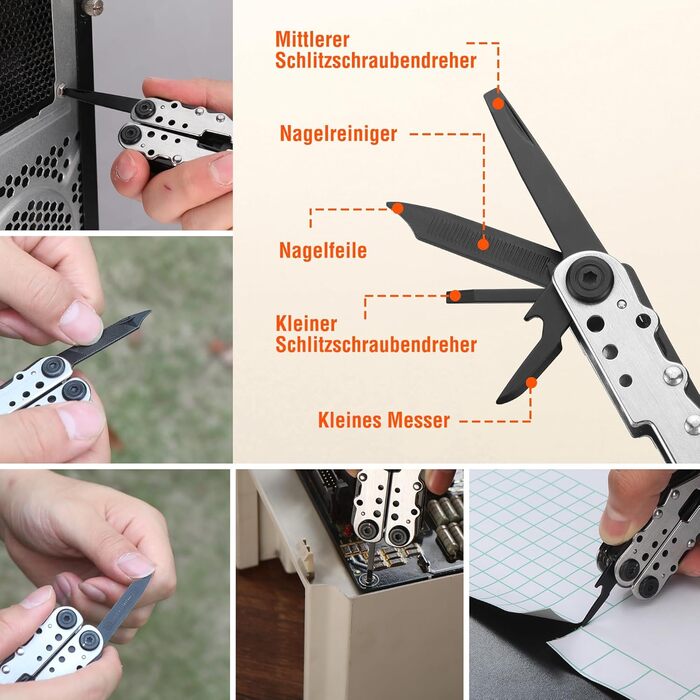 Mittlerer Schlitzschraubendreher

Nagelreiniger

Nagelfeile

Kleiner Schlitzschraubendreher

Kleines Messer