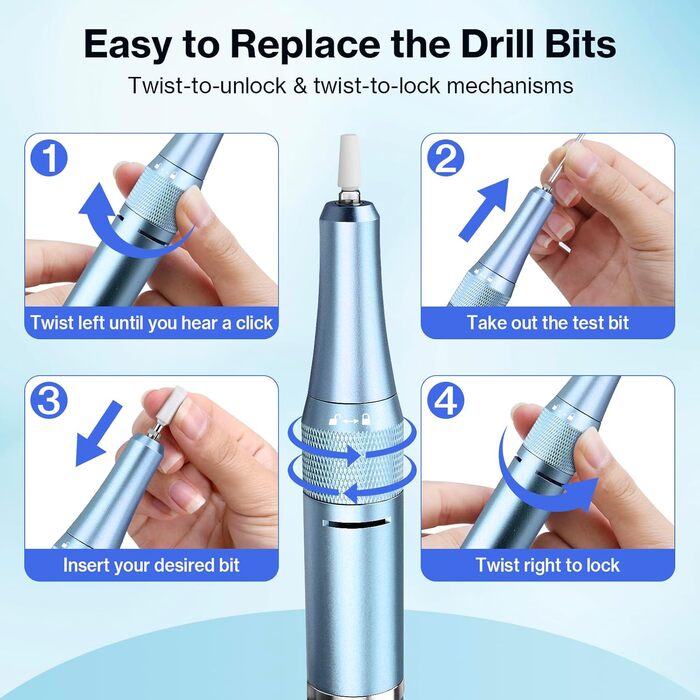 Easy to Replace the Drill Bits

Twist-to-unlock & twist-to-lock mechanisms

1

Twist left until you hear a click

2

Take out the test bit

3

Insert your desired bit

4

Twist right to lock