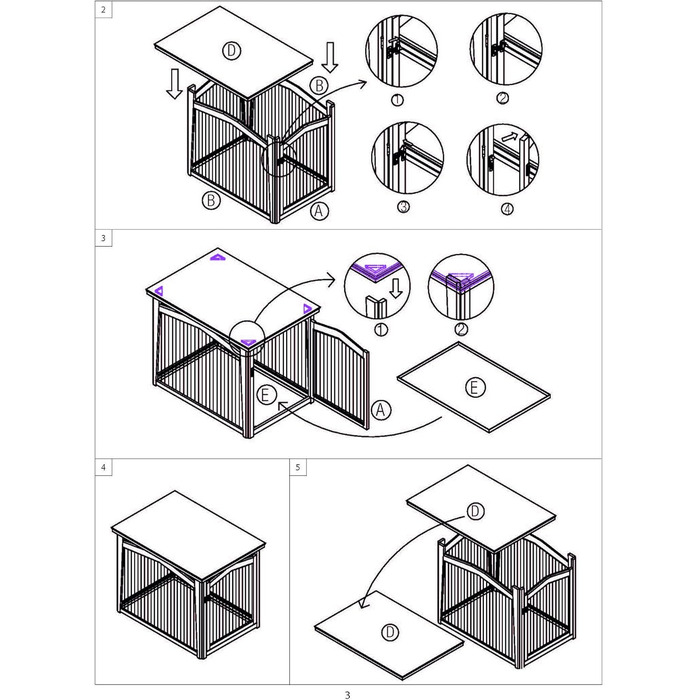 2

D

B

B

A

①

②

③

④

3

①

②

E

A

E

4

5

D

D

3