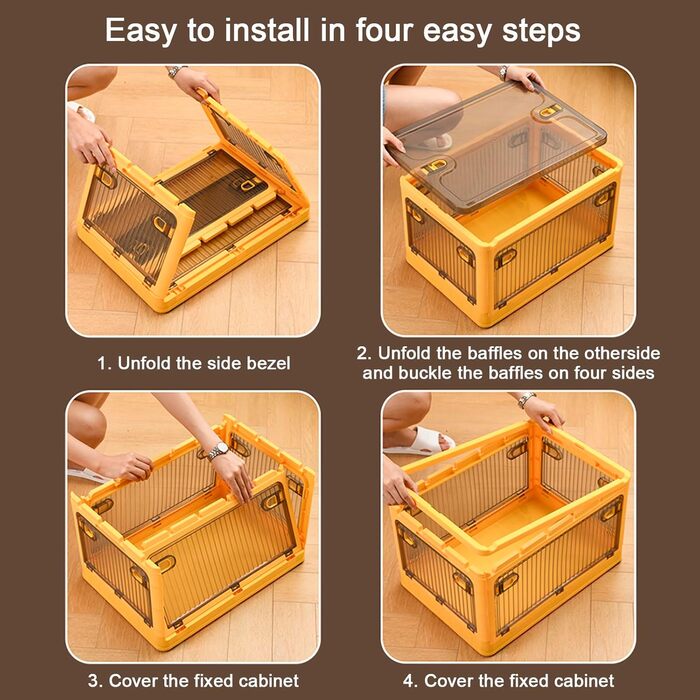 Easy to install in four easy steps

1. Unfold the side bezel

2. Unfold the baffles on the otherside and buckle the baffles on four sides

3. Cover the fixed cabinet

4. Cover the fixed cabinet