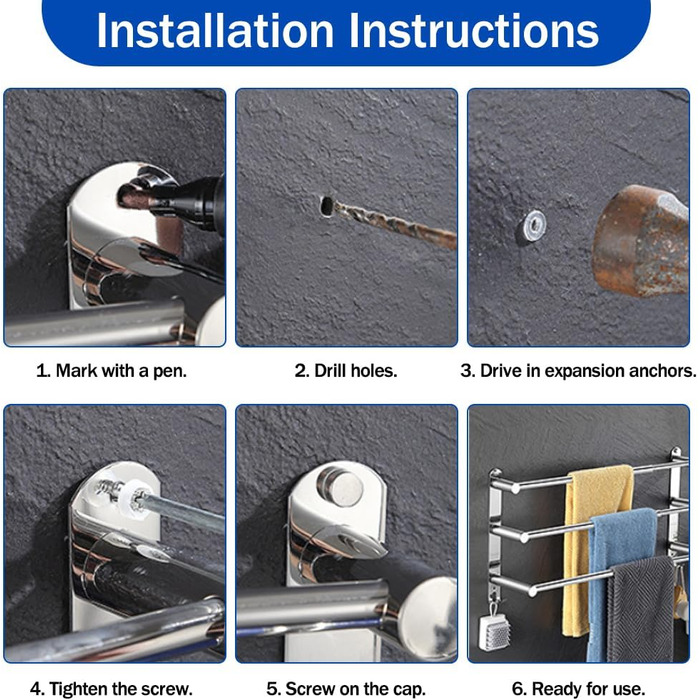 Installation Instructions

1. Mark with a pen.

2. Drill holes.

3. Drive in expansion anchors.

4. Tighten the screw.

5. Screw on the cap.

6. Ready for use.