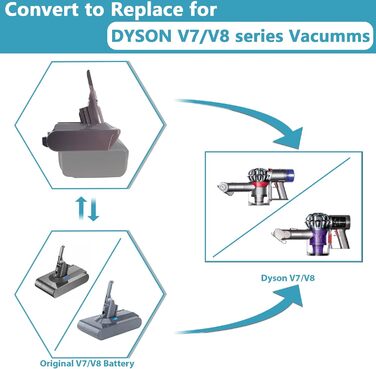 Convert to Replace for
DYSON V7/V8 series Vacumms

Dyson V7/V8

Original V7/V8 Battery