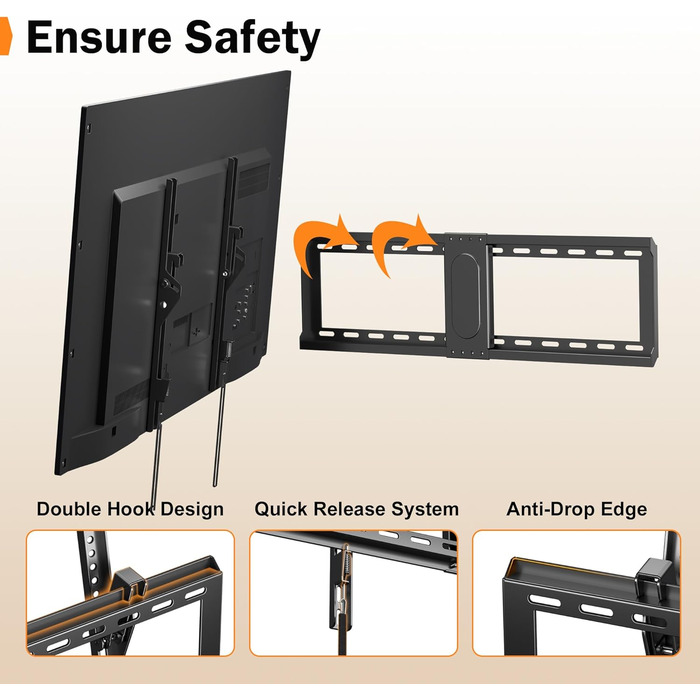 Ensure Safety

Double Hook Design

Quick Release System

Anti-Drop Edge