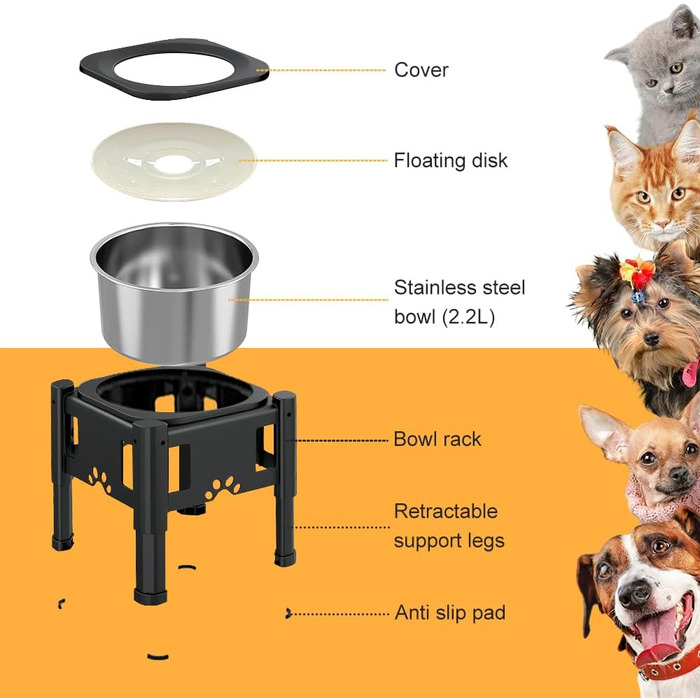 Cover

Floating disk

Stainless steel bowl (2.2L)

Bowl rack

Retractable support legs

Anti slip pad