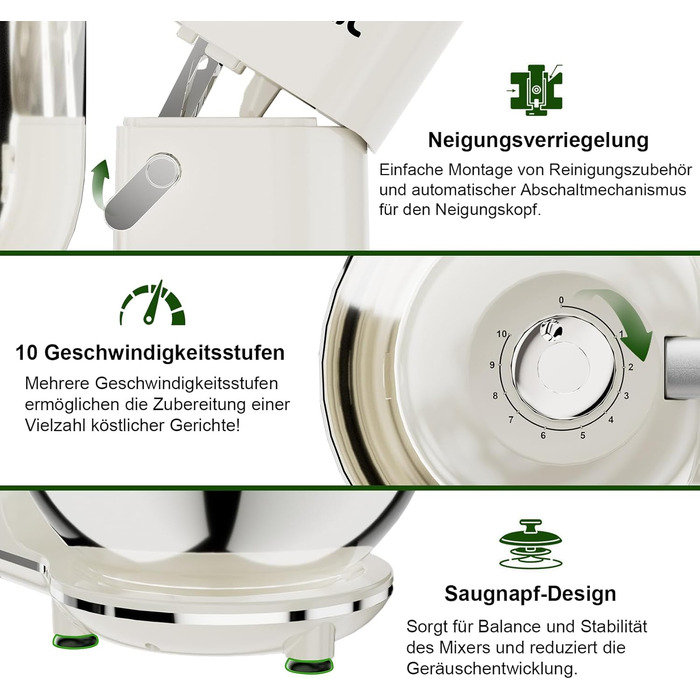 Neigungsverriegelung

Einfache Montage von Reinigungszubehör und automatischer Abschaltmechanismus für den Neigungskopf.

10 Geschwindigkeitsstufen

Mehrere Geschwindigkeitsstufen ermöglichen die Zubereitung einer Vielzahl köstlicher Gerichte!

0
1
2
3
4
5
6
7
8
9
10

Saugnapf-Design

Sorgt für Balance und Stabilität des Mixers und reduziert die Geräuschentwicklung.