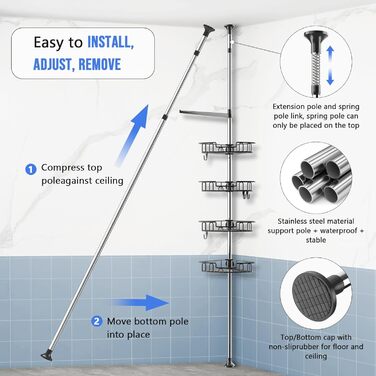 Easy to INSTALL, ADJUST, REMOVE

1 Compress top poleagainst ceiling

2 Move bottom pole into place

Extension pole and spring pole link, spring pole can only be placed on the top

Stainless steel material support pole + waterproof + stable

Top/Bottom cap with non-sliprubber for floor and ceiling