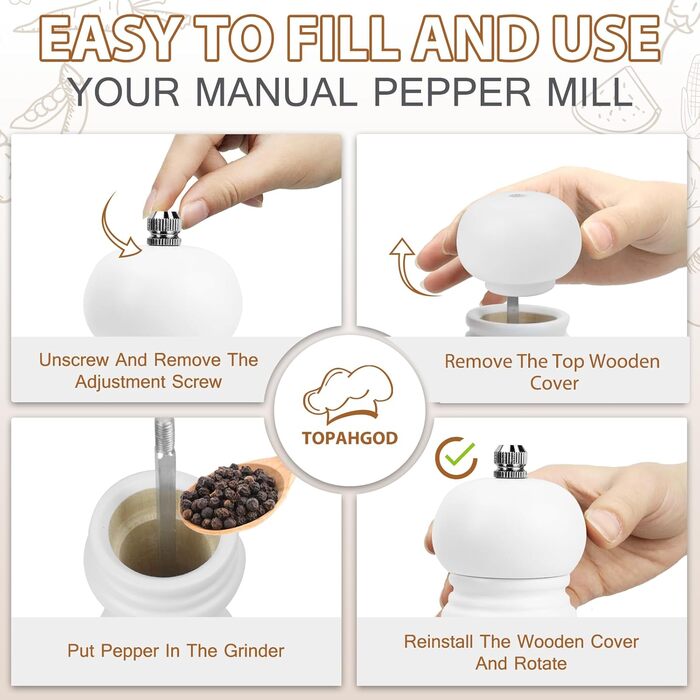 EASY TO FILL AND USE
YOUR MANUAL PEPPER MILL

Unscrew And Remove The Adjustment Screw

Remove The Top Wooden Cover

TOPAHGOD

Put Pepper In The Grinder

Reinstall The Wooden Cover And Rotate