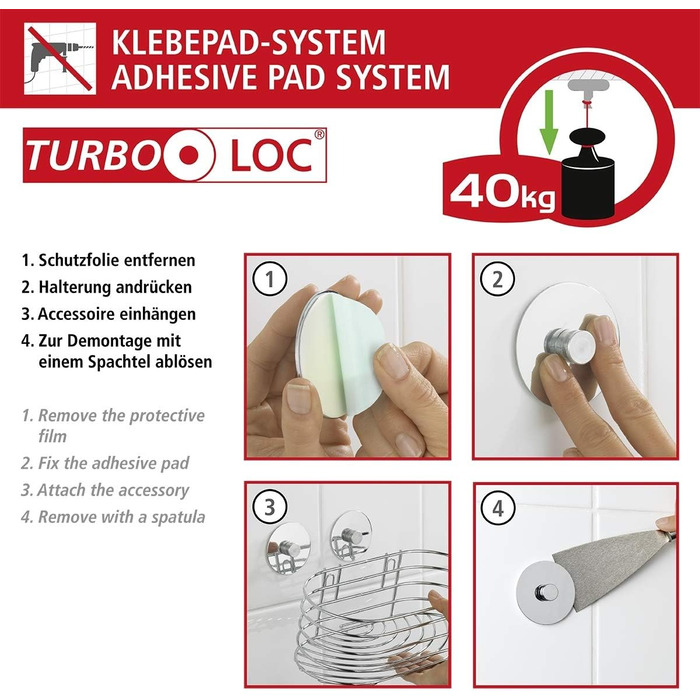 KLEBEPAD-SYSTEM
ADHESIVE PAD SYSTEM

TURBO LOC®

40kg

1. Schutzfolie entfernen
2. Halterung andrücken
3. Accessoire einhängen
4. Zur Demontage mit einem Spachtel ablösen

1. Remove the protective film
2. Fix the adhesive pad
3. Attach the accessory
4. Remove with a spatula

1

2

3

4