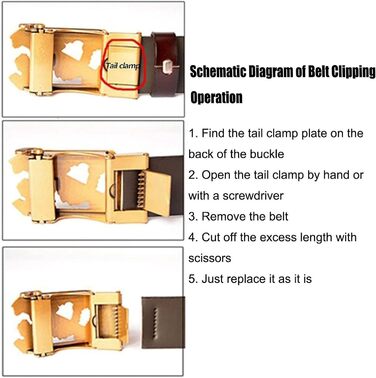 Tail clamp

Schematic Diagram of Belt Clipping Operation

1. Find the tail clamp plate on the back of the buckle
2. Open the tail clamp by hand or with a screwdriver
3. Remove the belt
4. Cut off the excess length with scissors
5. Just replace it as it is