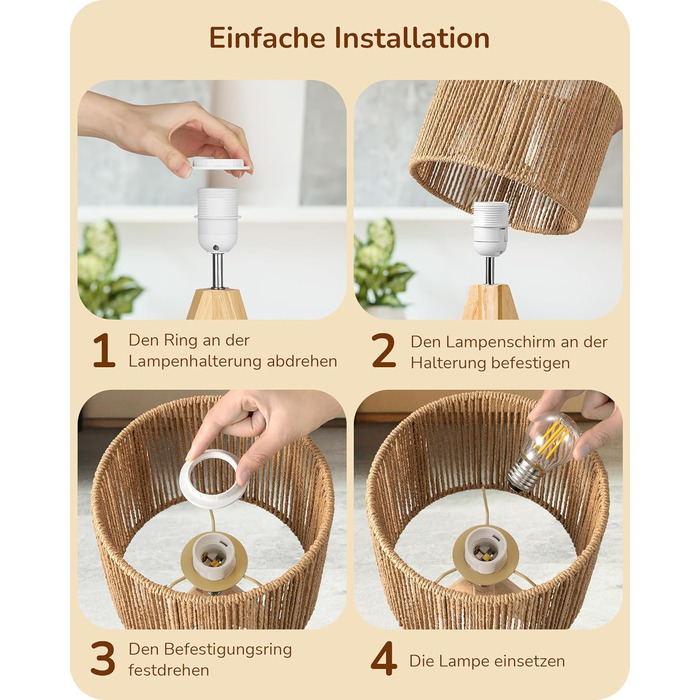 Einfache Installation

1 Den Ring an der Lampenhalterung abdrehen

2 Den Lampenschirm an der Halterung befestigen

3 Den Befestigungsring festdrehen

4 Die Lampe einsetzen