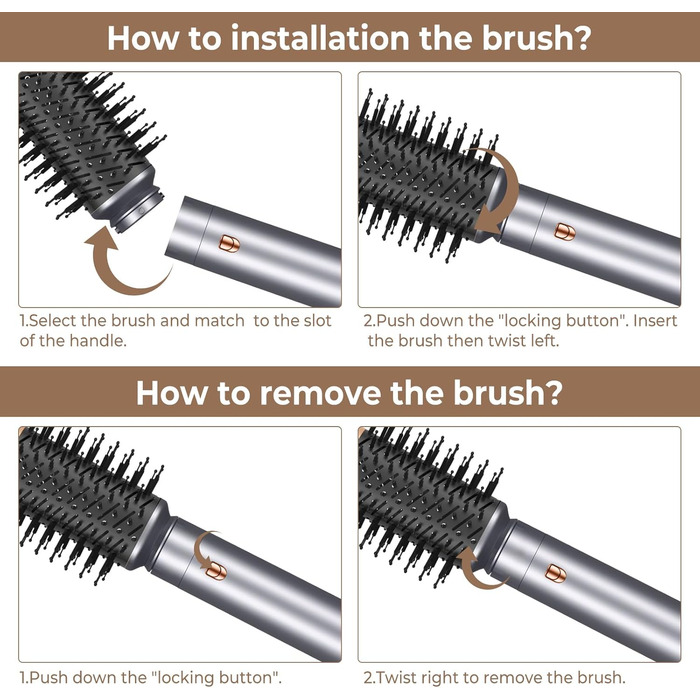 How to installation the brush?

1.Select the brush and match to the slot of the handle.

2.Push down the "locking button". Insert the brush then twist left.

How to remove the brush?

1.Push down the "locking button".

2.Twist right to remove the brush.