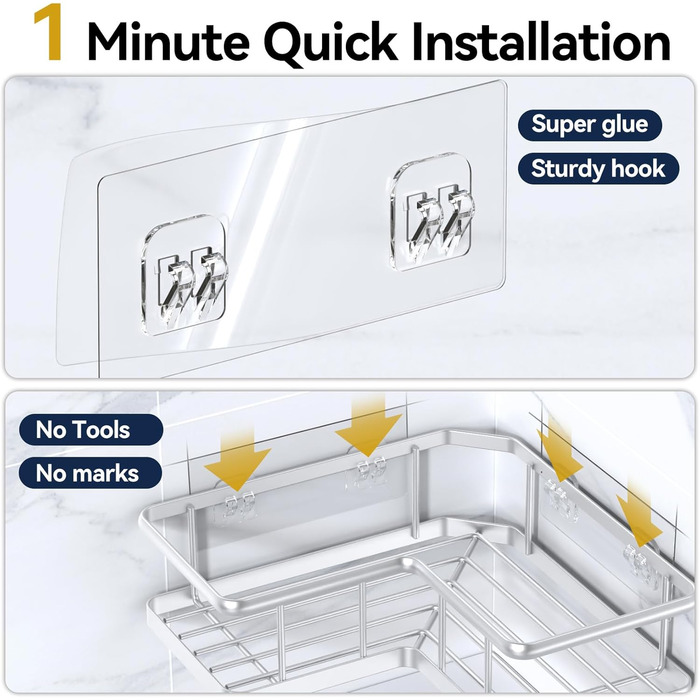 1 Minute Quick Installation

Super glue

Sturdy hook

No Tools

No marks