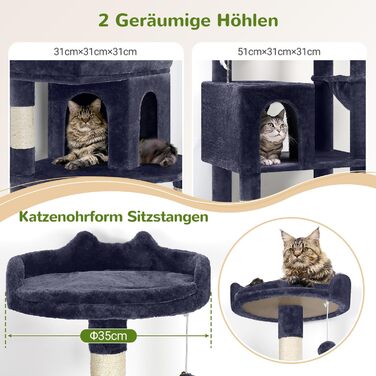 2 Geräumige Höhlen

31cm×31cm×31cm

51cm×31cm×31cm

Katzenohrform Sitzstangen

Φ35cm