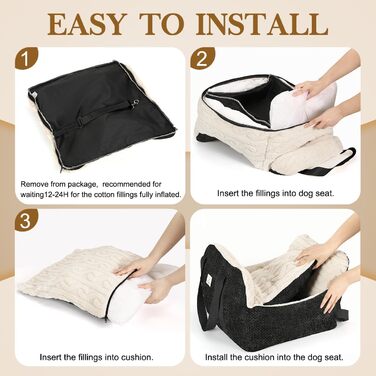 EASY TO INSTALL

1

Remove from package, recommended for waiting12-24H for the cotton fillings fully inflated.

2

Insert the fillings into dog seat.

3

Insert the fillings into cushion.

Install the cushion into the dog seat.