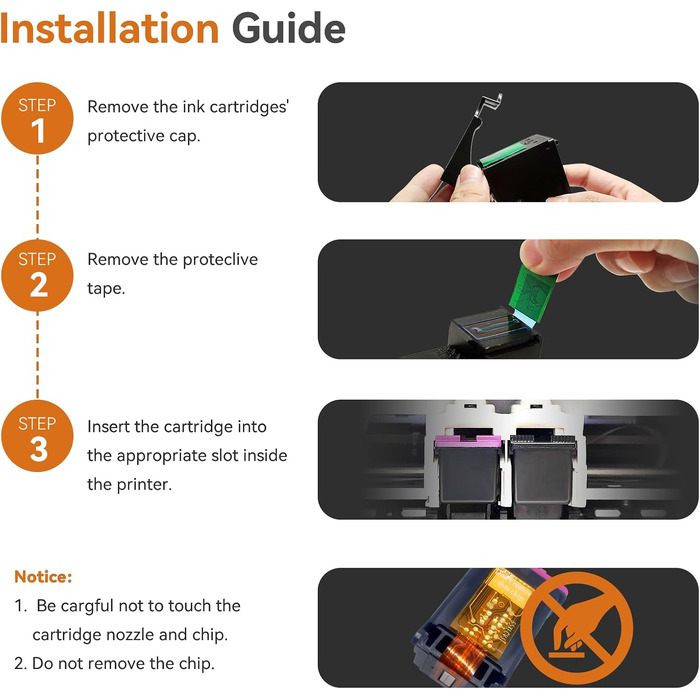 Installation Guide

STEP 1

Remove the ink cartridges' protective cap.

STEP 2

Remove the proteclive tape.

STEP 3

Insert the cartridge into the appropriate slot inside the printer.

Notice:

1. Be cargful not to touch the cartridge nozzle and chip.
2. Do not remove the chip.