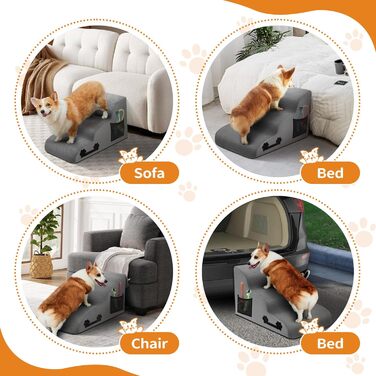 Sofa

Bed

Chair

Bed