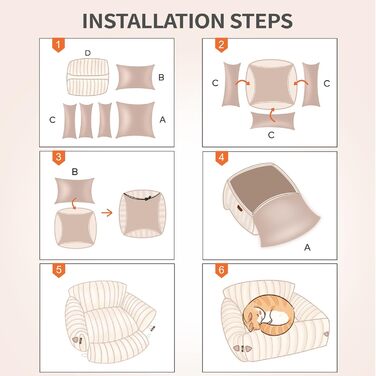 INSTALLATION STEPS

1
D
B
C
A

2
C
C
C

3
B

4
A

5

6