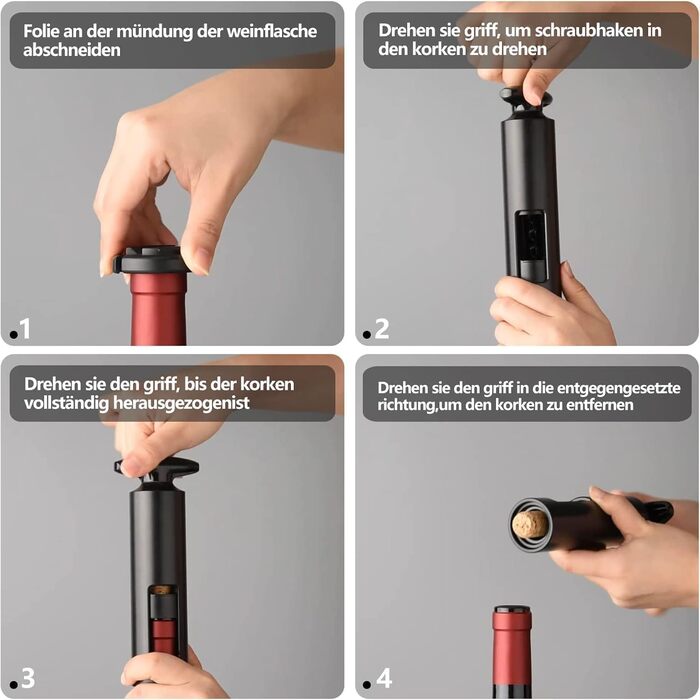 Folie an der mündung der weinflasche abschneiden

.1

Drehen sie griff, um schraubhaken in den korken zu drehen

.2

Drehen sie den griff, bis der korken vollständig herausgezogenist

.3

Drehen sie den griff in die entgegengesetzte richtung,um den korken zu entfernen

.4