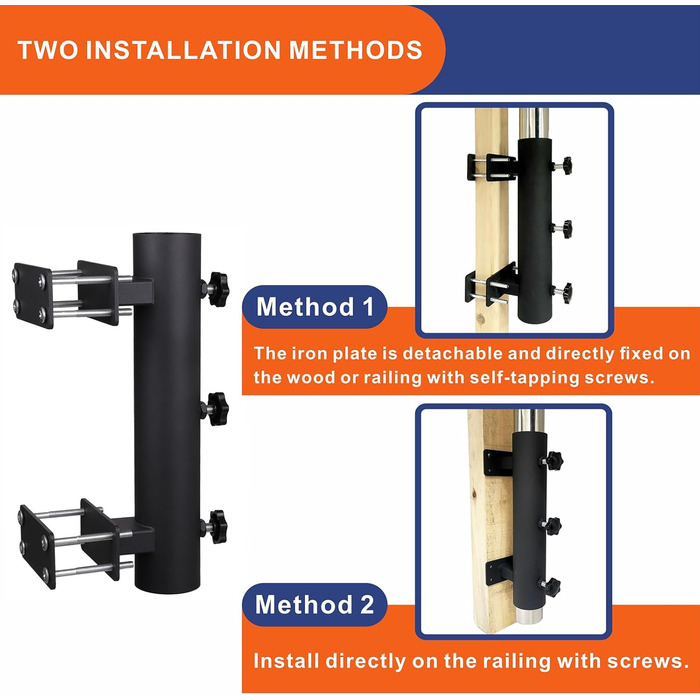 TWO INSTALLATION METHODS

Method 1

The iron plate is detachable and directly fixed on the wood or railing with self-tapping screws.

Method 2

Install directly on the railing with screws.