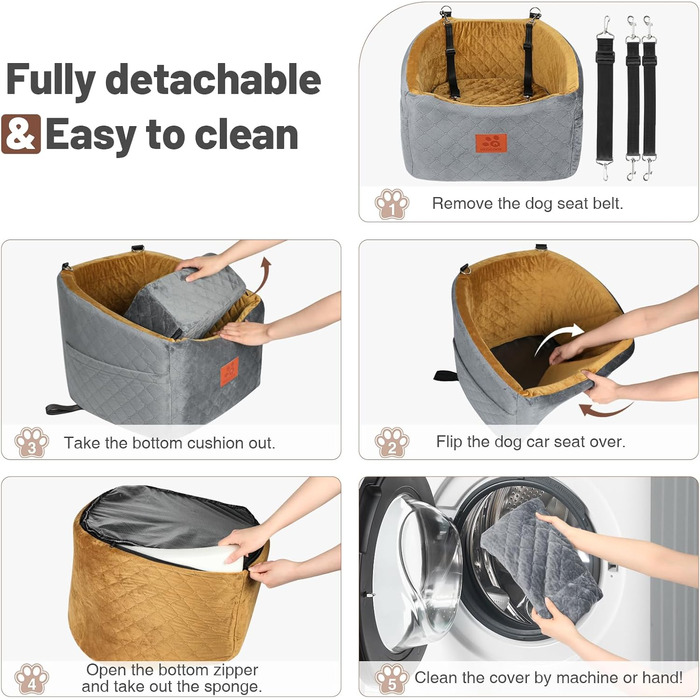 Fully detachable
& Easy to clean

1 Remove the dog seat belt.

3 Take the bottom cushion out.

2 Flip the dog car seat over.

4 Open the bottom zipper and take out the sponge.

5 Clean the cover by machine or hand!