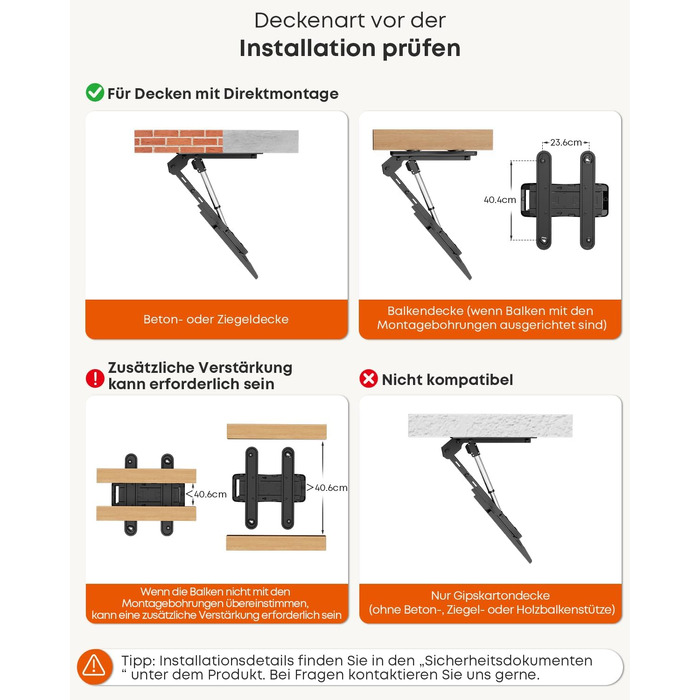 Deckenart vor der
Installation prüfen

Für Decken mit Direktmontage

Beton- oder Ziegeldecke

23.6cm

40.4cm

Balkendecke (wenn Balken mit den Montagebohrungen ausgerichtet sind)

Zusätzliche Verstärkung kann erforderlich sein

<40.6cm

>40.6cm

Wenn die Balken nicht mit den Montagebohrungen übereinstimmen, kann eine zusätzliche Verstärkung erforderlich sein

Nicht kompatibel

Nur Gipskartondecke (ohne Beton-, Ziegel- oder Holzbalkenstütze)

Tipp: Installationsdetails finden Sie in den „Sicherheitsdokumenten “ unter dem Produkt. Bei Fragen kontaktieren Sie uns gerne.