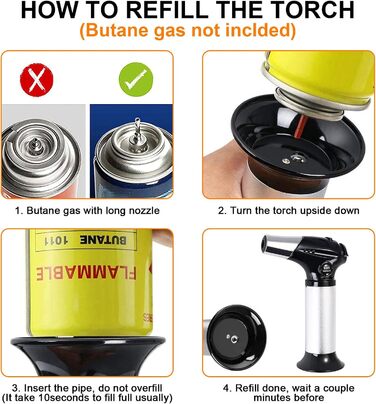 HOW TO REFILL THE TORCH
(Butane gas not inclded)

1. Butane gas with long nozzle

2. Turn the torch upside down

BUTANE 1011
FLAMMABLE

3. Insert the pipe, do not overfill (It take 10seconds to fill full usually)

4. Refill done, wait a couple minutes before