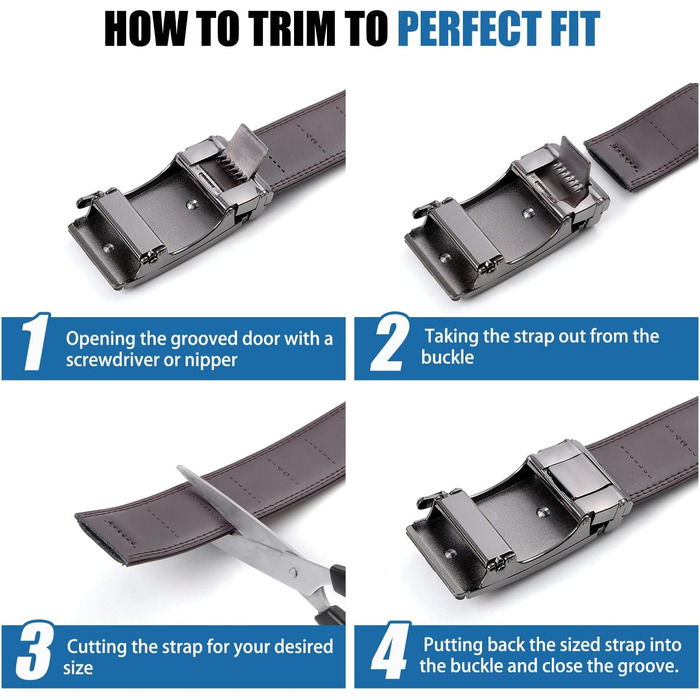 HOW TO TRIM TO PERFECT FIT

1 Opening the grooved door with a screwdriver or nipper

2 Taking the strap out from the buckle

3 Cutting the strap for your desired size

4 Putting back the sized strap into the buckle and close the groove.