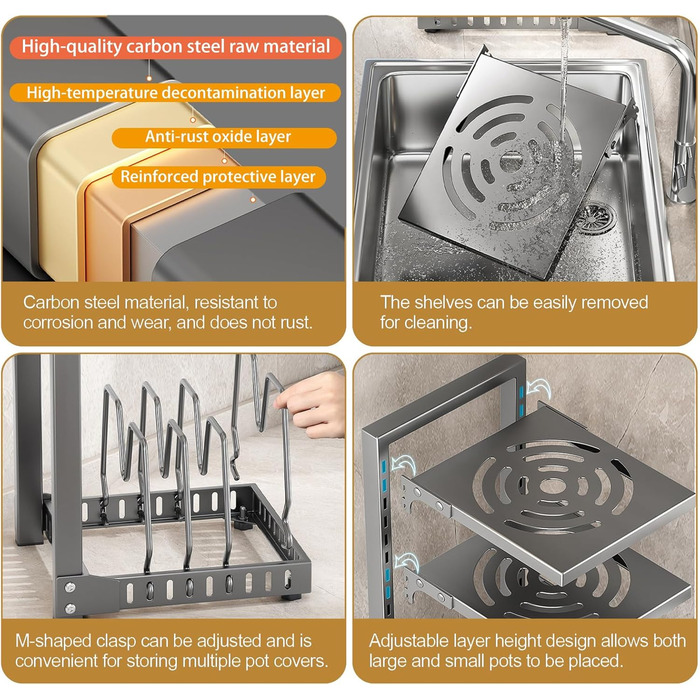 High-quality carbon steel raw material

High-temperature decontamination layer

Anti-rust oxide layer

Reinforced protective layer

Carbon steel material, resistant to corrosion and wear, and does not rust.

The shelves can be easily removed for cleaning.

M-shaped clasp can be adjusted and is convenient for storing multiple pot covers.

Adjustable layer height design allows both large and small pots to be placed.